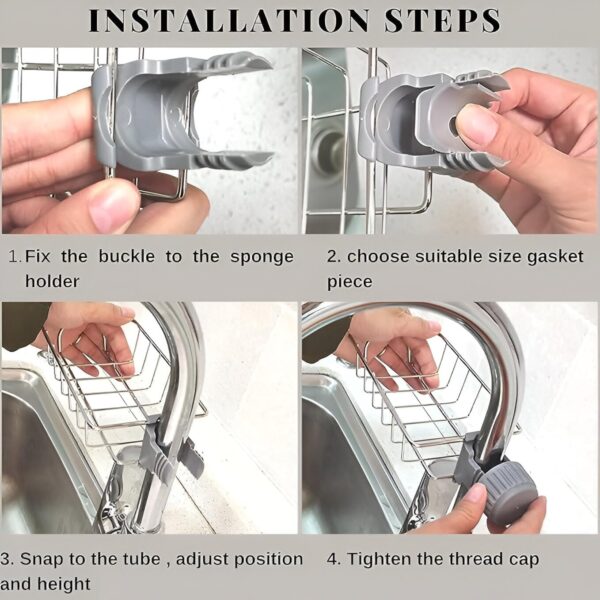 INSTALLATION STEPS

1. Fix the buckle to the sponge holder

2. choose suitable size gasket piece

3. Snap to the tube , adjust position and height

4. Tighten the thread cap