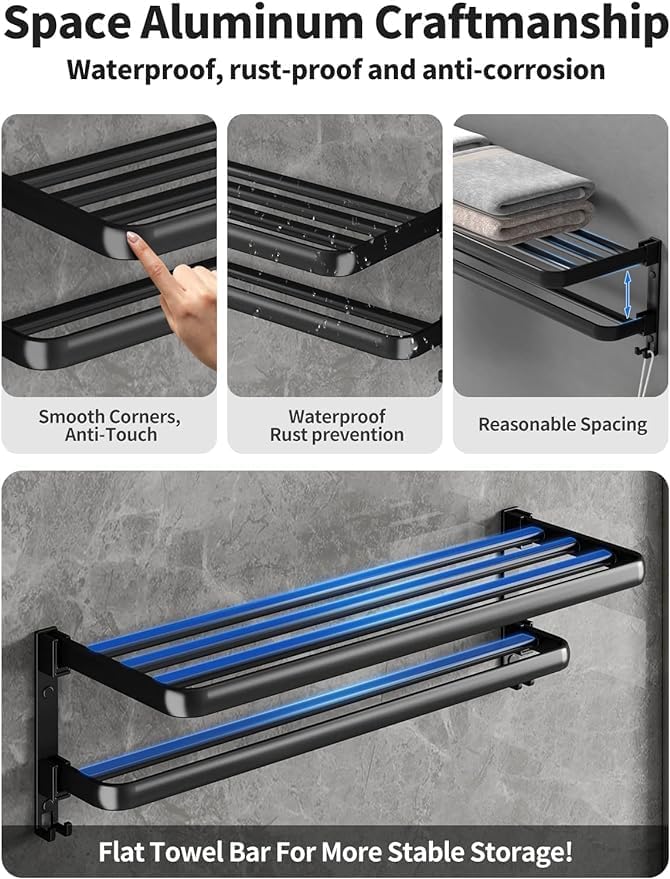 Space Aluminum Craftmanship

Waterproof, rust-proof and anti-corrosion

Smooth Corners, Anti-Touch

Waterproof Rust prevention

Reasonable Spacing

Flat Towel Bar For More Stable Storage!