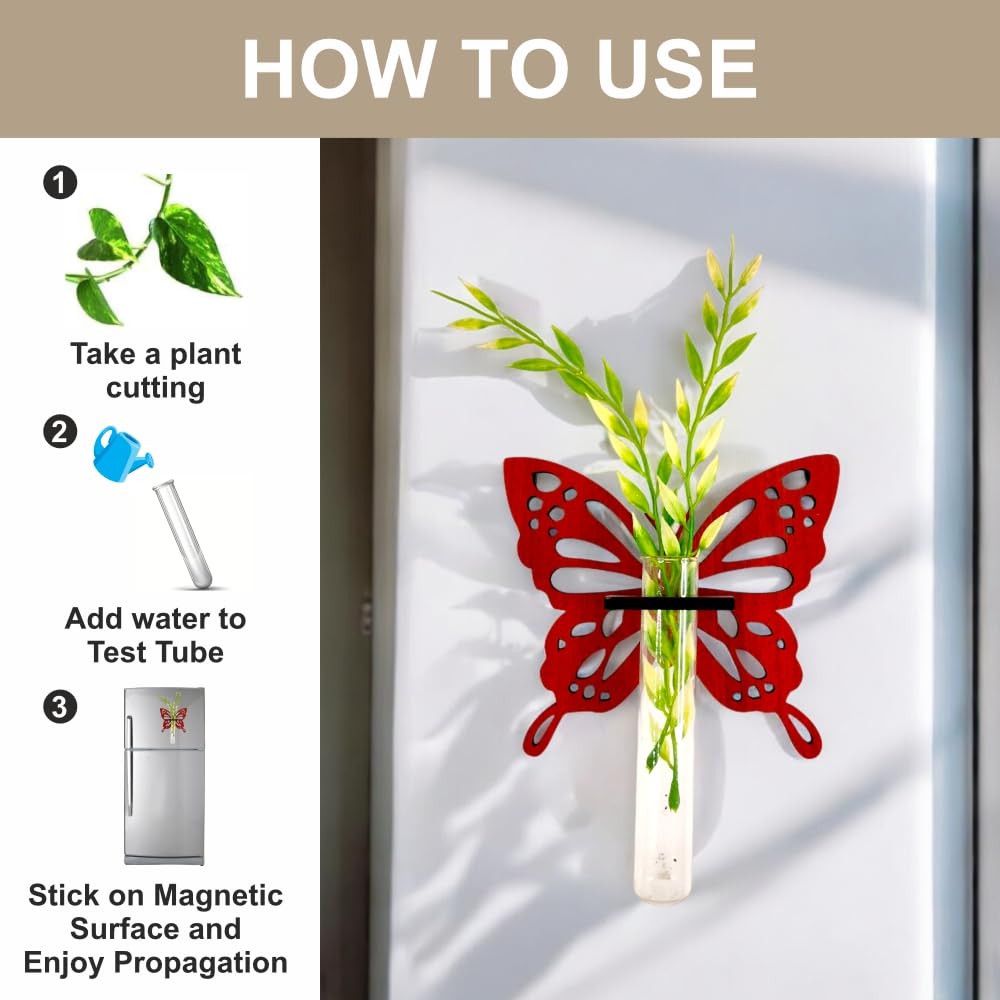 HOW TO USE

1

Take a plant cutting

2

Add water to Test Tube

3

Stick on Magnetic Surface and Enjoy Propagation