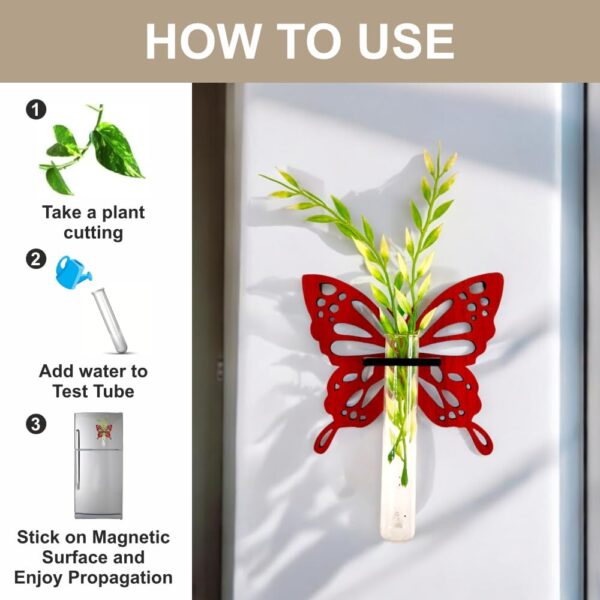 HOW TO USE

1

Take a plant cutting

2

Add water to Test Tube

3

Stick on Magnetic Surface and Enjoy Propagation