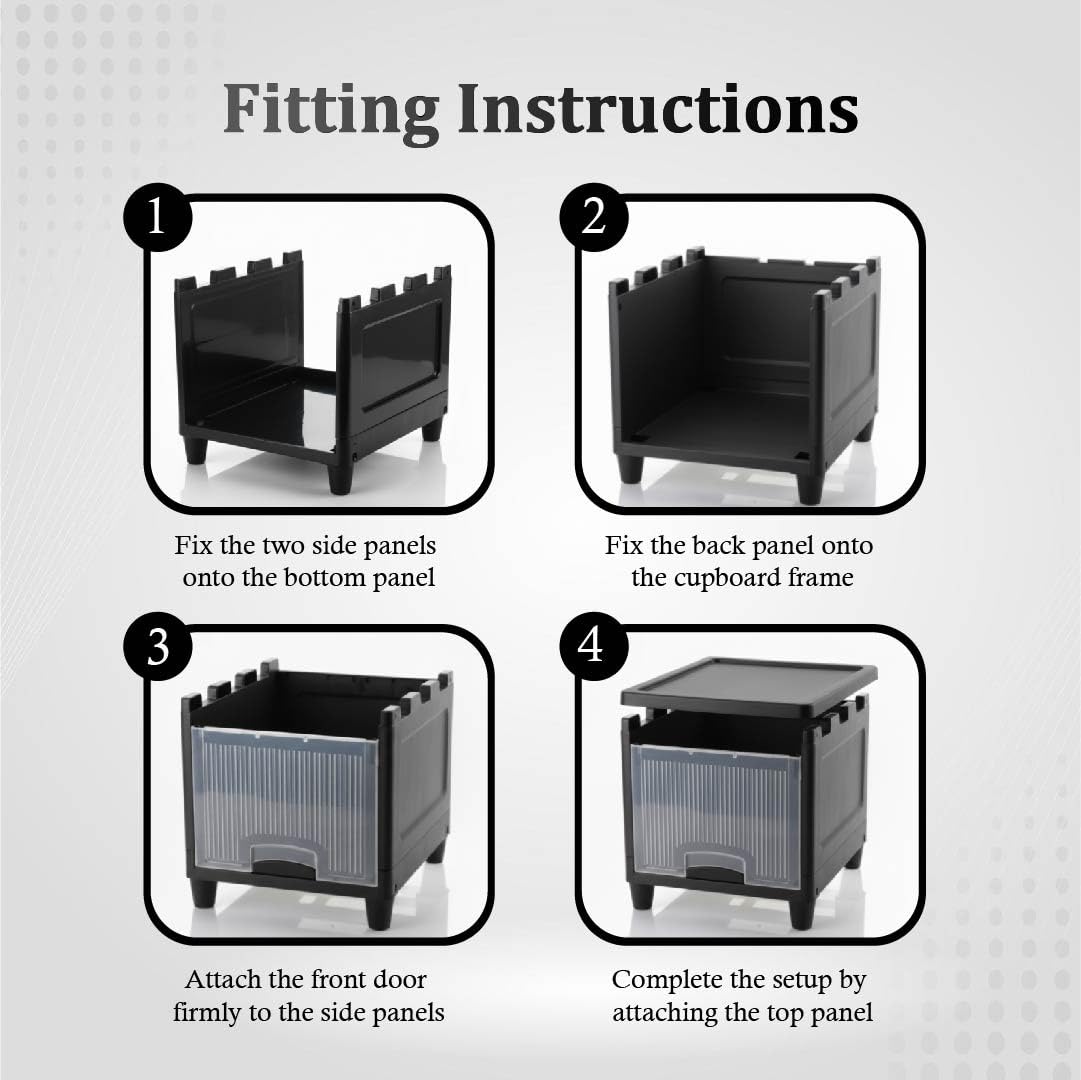 Fitting Instructions

1

Fix the two side panels onto the bottom panel

2

Fix the back panel onto the cupboard frame

3

Attach the front door firmly to the side panels

4

Complete the setup by attaching the top panel