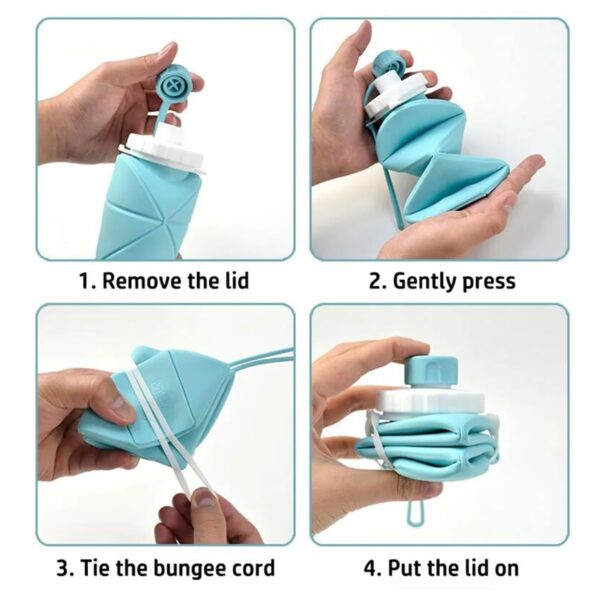 1. Remove the lid

2. Gently press

3. Tie the bungee cord

4. Put the lid on