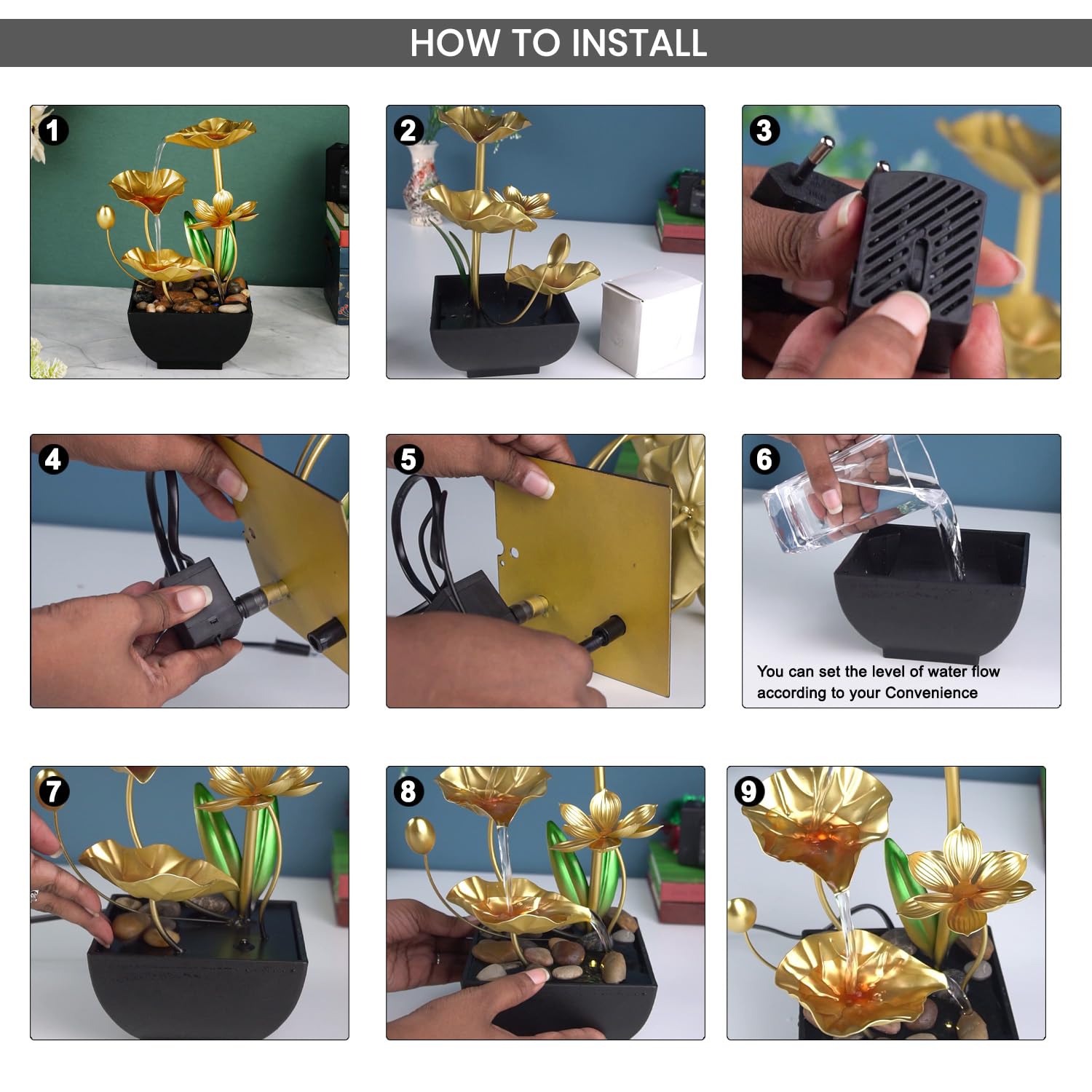 HOW TO INSTALL

1

2

3

4

5

6

You can set the level of water flow according to your Convenience

7

8

9