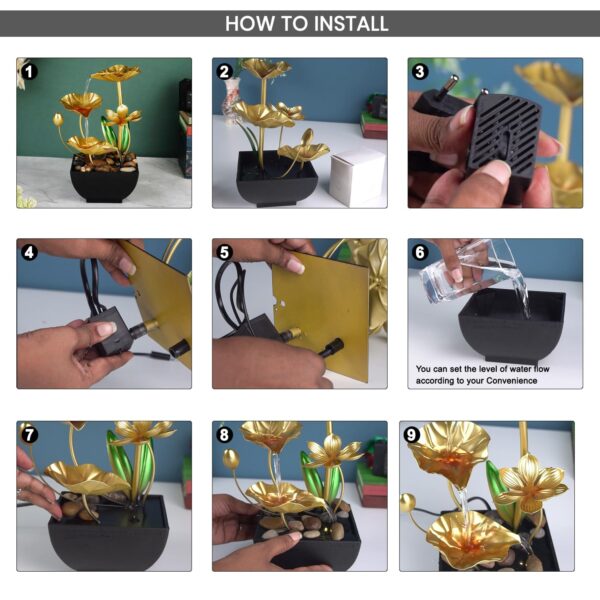 HOW TO INSTALL

1

2

3

4

5

6

You can set the level of water flow according to your Convenience

7

8

9