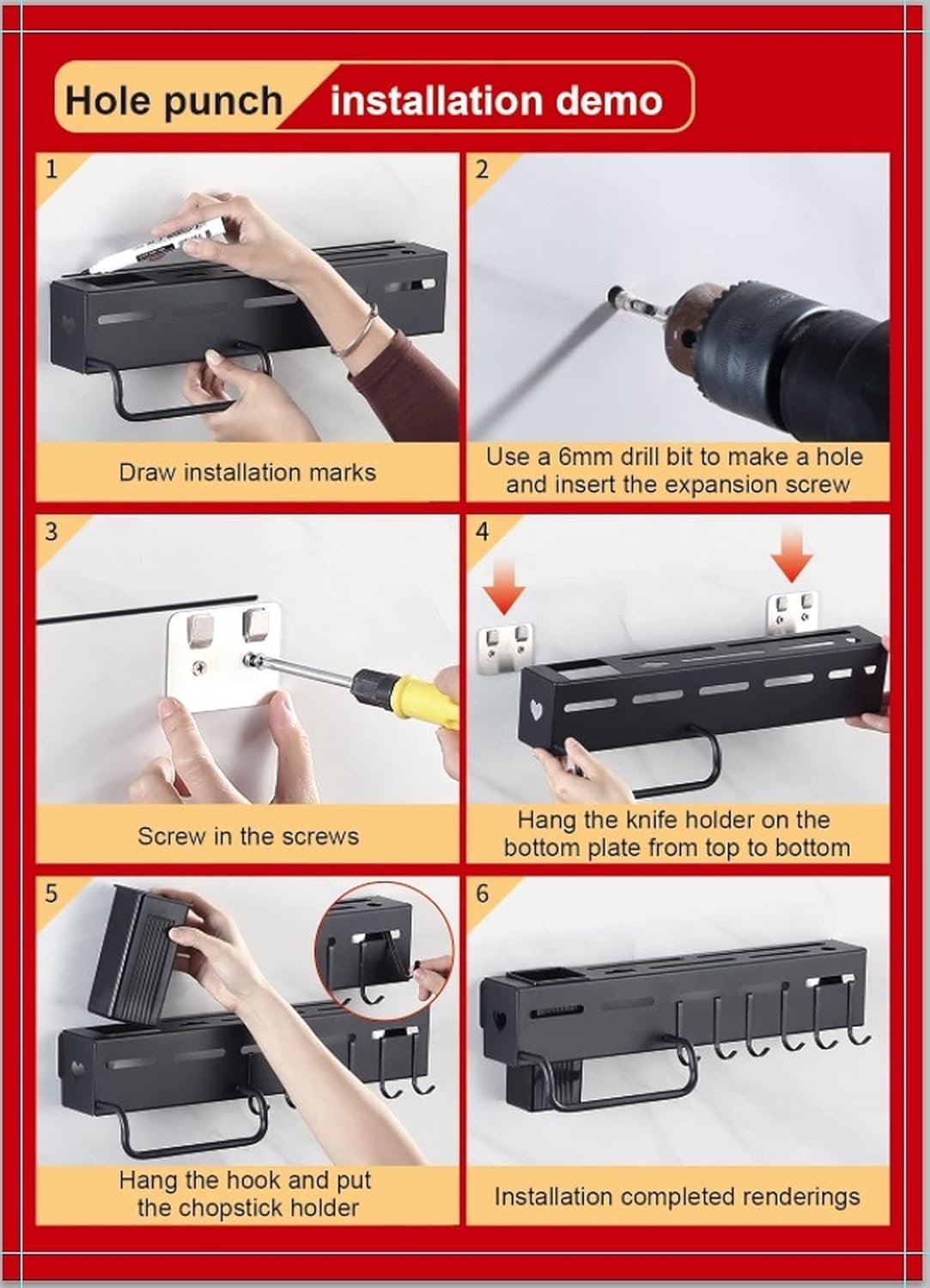 Hole punch installation demo

1

Draw installation marks

2

Use a 6mm drill bit to make a hole and insert the expansion screw

3

Screw in the screws

4

Hang the knife holder on the bottom plate from top to bottom

5

Hang the hook and put the chopstick holder

6

Installation completed renderings