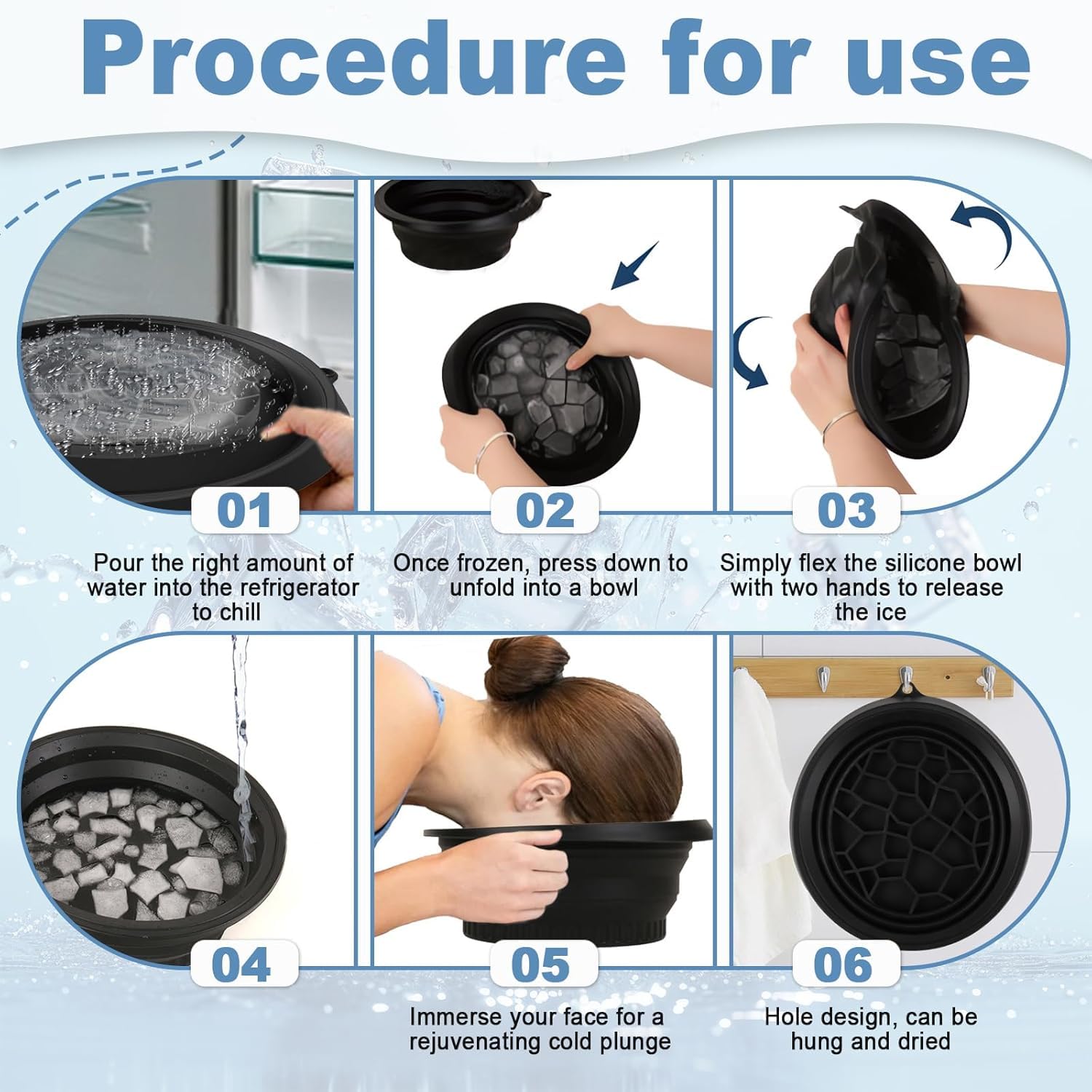 Procedure for use

01

Pour the right amount of water into the refrigerator to chill

02

Once frozen, press down to unfold into a bowl

03

Simply flex the silicone bowl with two hands to release the ice

04

05

Immerse your face for a rejuvenating cold plunge

06

Hole design, can be hung and dried