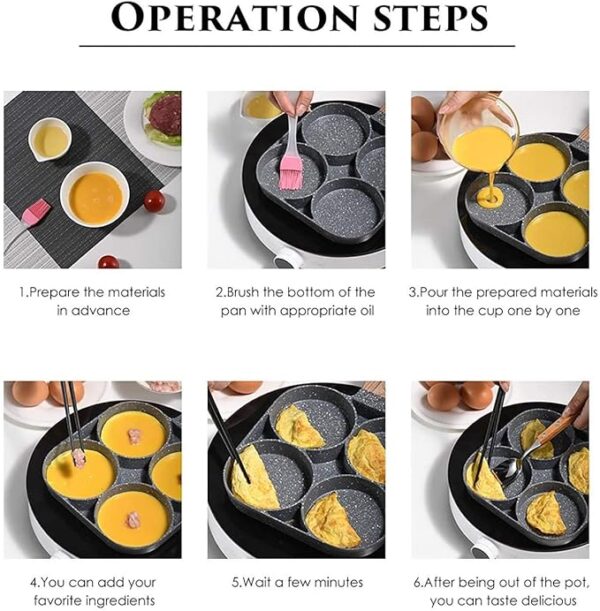 OPERATION STEPS

1.Prepare the materials in advance

2.Brush the bottom of the pan with appropriate oil

3.Pour the prepared materials into the cup one by one

4.You can add your favorite ingredients

5.Wait a few minutes

6.After being out of the pot, you can taste delicious