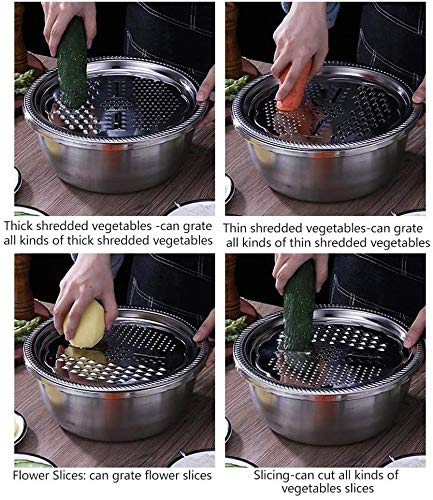 Thick shredded vegetables -can grate all kinds of thick shredded vegetables

Thin shredded vegetables-can grate all kinds of thin shredded vegetables

Flower Slices: can grate flower slices

Slicing-can cut all kinds of vegetables slices