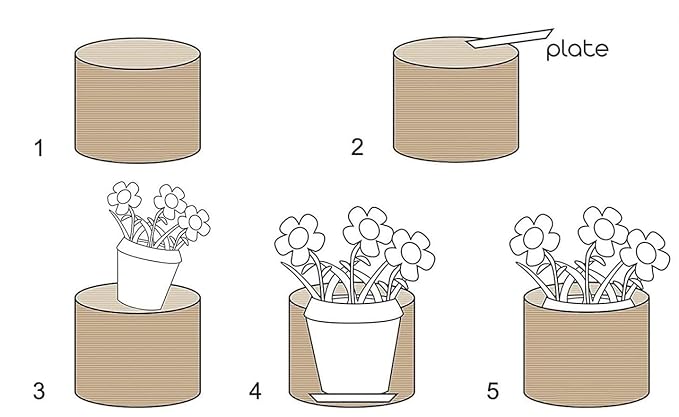 1

2

plate

3

4

5